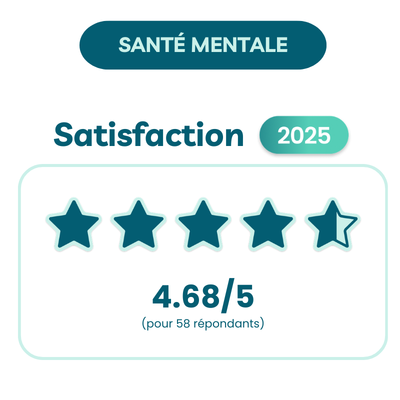 SANTÉ MENTALE

Satisfaction 2025

4.68/5
(pour 58 répondants)